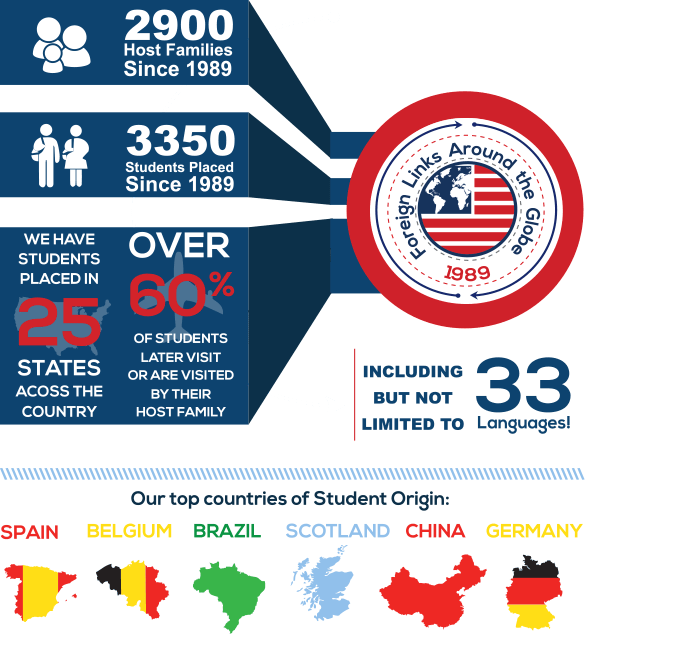 2900
Host Families
Since 1989

3350
Students Placed
Since 1989

WE HAVE STUDENTS PLACED IN
25
STATES
ACOSS THE COUNTRY

OVER
60%
OF STUDENTS LATER VISIT OR ARE VISITED BY THEIR HOST FAMILY

Foreign Links Around the Globe
1989

INCLUDING BUT NOT LIMITED TO
33
Languages!

Our top countries of Student Origin:

SPAIN BELGIUM BRAZIL SCOTLAND CHINA GERMANY